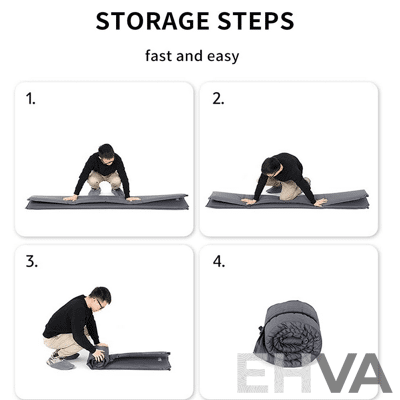 STORAGE STEPS

fast and easy

1.

2.

3.

4.

EHVA